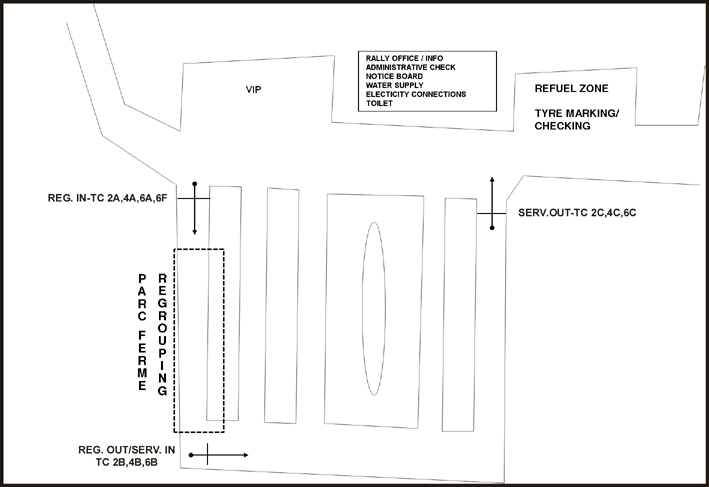 VIP

RALLY OFFICE / INFO
ADMINISTRATIVE CHECK
NOTICE BOARD
WATER SUPPLY
ELECTICITY CONNECTIONS
TOILET

REFUEL ZONE

TYRE MARKING/
CHECKING

REG. IN-TC 2A,4A,6A,6F

SERV.OUT-TC 2C,4C,6C

PARC FERME

REGROUPING

REG. OUT/SERV. IN
TC 2B,4B,6B